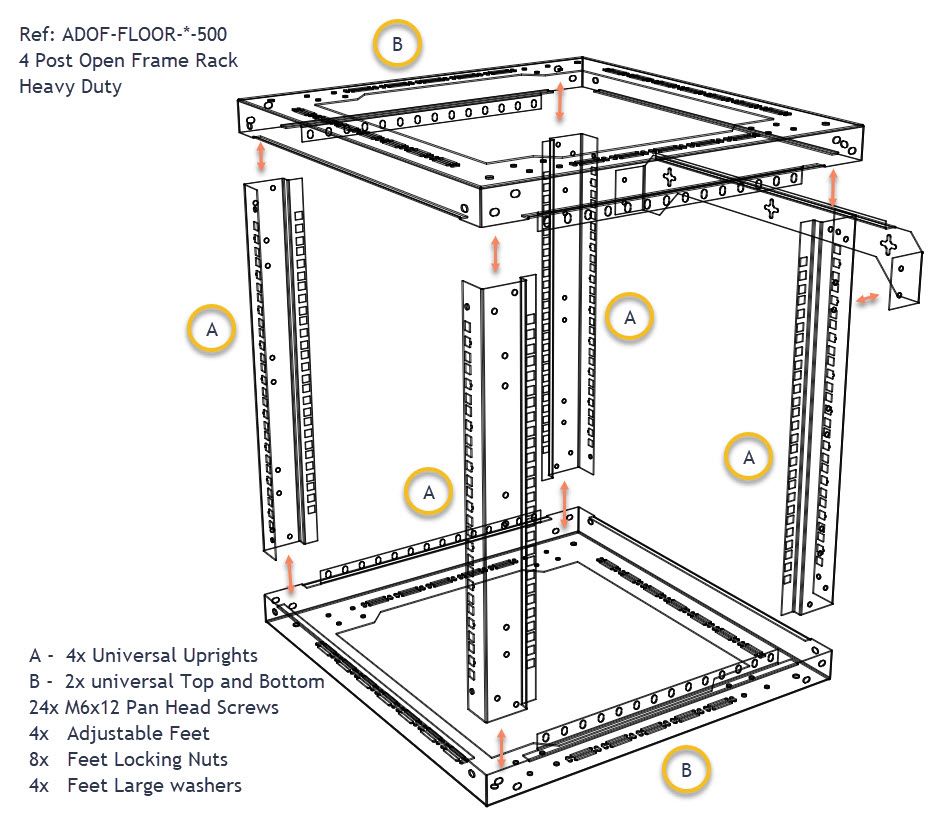 Ref: ADOF-FLOOR-*-500
4 Post Open Frame Rack
Heavy Duty

B

A

A

A

A

B

A - 4x Universal Uprights
B - 2x universal Top and Bottom
24x M6x12 Pan Head Screws
4x Adjustable Feet
8x Feet Locking Nuts
4x Feet Large washers