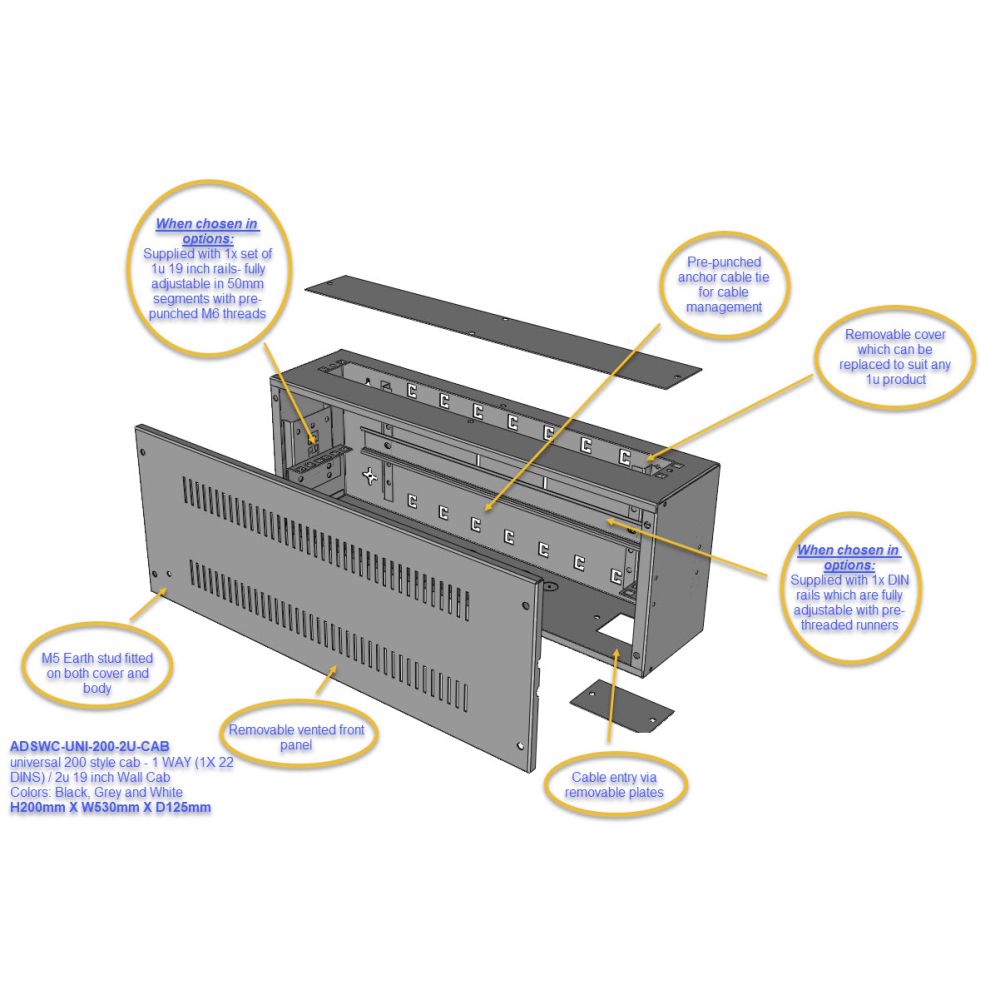 When chosen in options:
Supplied with 1x set of 1u 19 inch rails- fully adjustable in 50mm segments with pre-punched M6 threads

Pre-punched anchor cable tie for cable management

Removable cover which can be replaced to suit any 1u product

When chosen in options:
Supplied with 1x DIN rails which are fully adjustable with pre-threaded runners

M5 Earth stud fitted on both cover and body

Removable vented front panel

Cable entry via removable plates

ADSWC-UNI-200-2U-CAB
universal 200 style cab - 1 WAY (1X 22 DINS) / 2u 19 inch Wall Cab
Colors: Black, Grey and White
H200mm X W530mm X D125mm