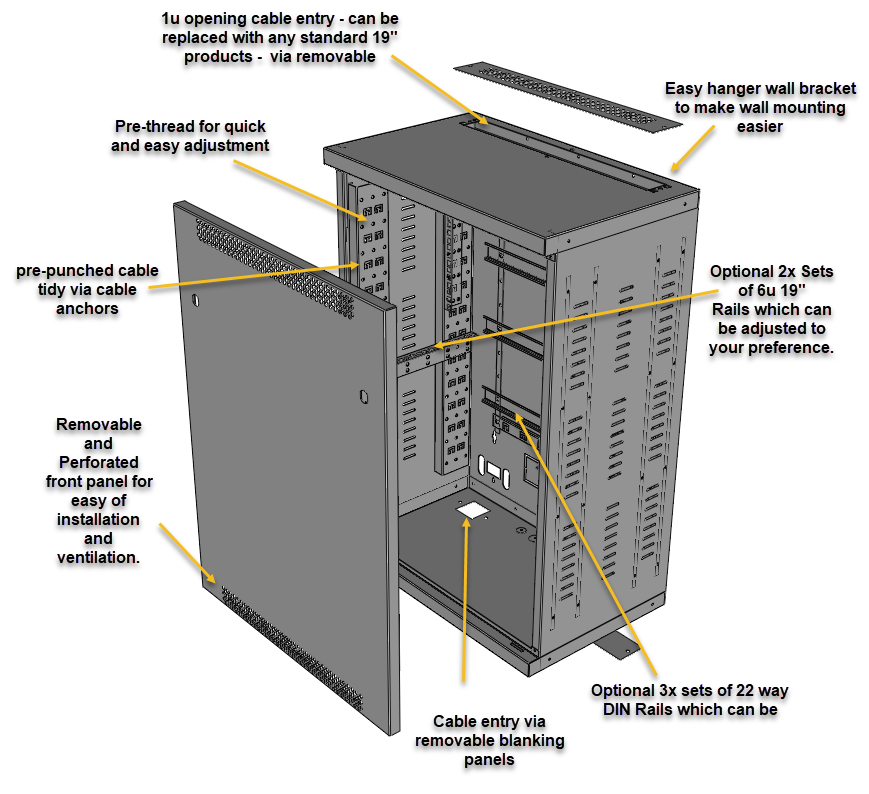 1u opening cable entry - can be replaced with any standard 19'' products - via removable

Easy hanger wall bracket to make wall mounting easier

Pre-thread for quick and easy adjustment

pre-punched cable tidy via cable anchors

Optional 2x Sets of 6u 19'' Rails which can be adjusted to your preference.

Removable and Perforated front panel for easy of installation and ventilation.

Optional 3x sets of 22 way DIN Rails which can be

Cable entry via removable blanking panels