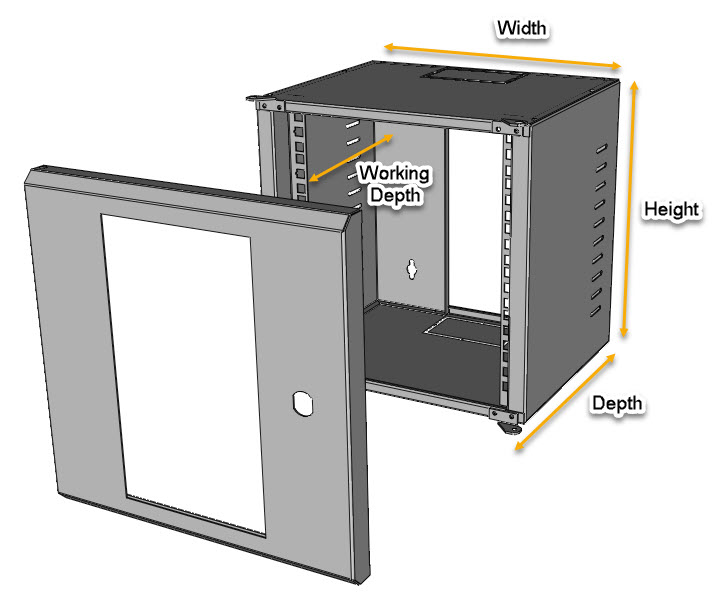 Width

Working Depth

Height

Depth